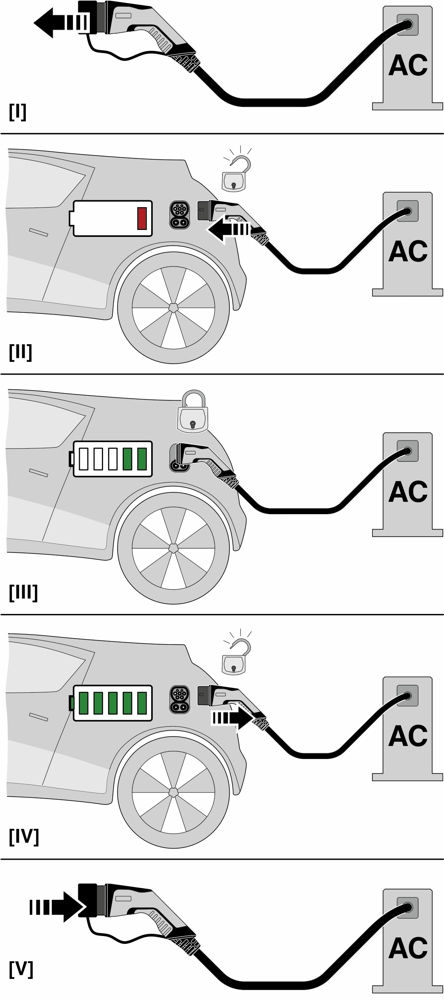 AC
[I]
AC
[II]
AC
[III]
AC
[IV]
AC
[V]